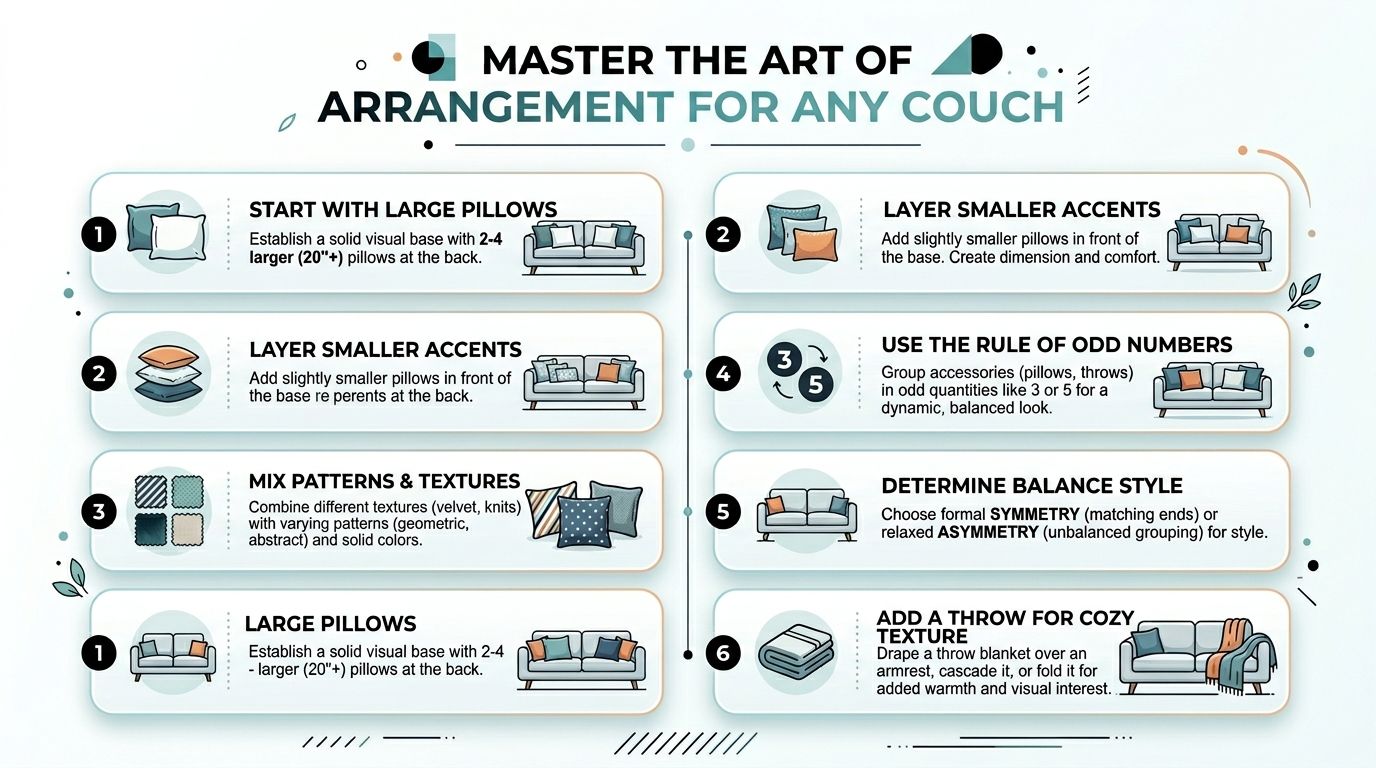 MASTER THE ART OF ARRANGEMENT FOR ANY COUCH

1
START WITH LARGE PILLOWS
Establish a solid visual base with 2-4 larger (20"+) pillows at the back.

2
LAYER SMALLER ACCENTS
Add slightly smaller pillows in front of the base re perents at the back.

3
MIX PATTERNS & TEXTURES
Combine different textures (velvet, knits) with varying patterns (geometric, abstract) and solid colors.

1
LARGE PILLOWS
Establish a solid visual base with 2-4 - larger (20"+) pillows at the back.

2
LAYER SMALLER ACCENTS
Add slightly smaller pillows in front of the base. Create dimension and comfort.

4
3 5
USE THE RULE OF ODD NUMBERS
Group accessories (pillows, throws) in odd quantities like 3 or 5 for a dynamic, balanced look.

5
DETERMINE BALANCE STYLE
Choose formal SYMMETRY (matching ends) or relaxed ASYMMETRY (unbalanced grouping) for style.

6
ADD A THROW FOR COZY TEXTURE
Drape a throw blanket over an armrest, cascade it, or fold it for added warmth and visual interest.